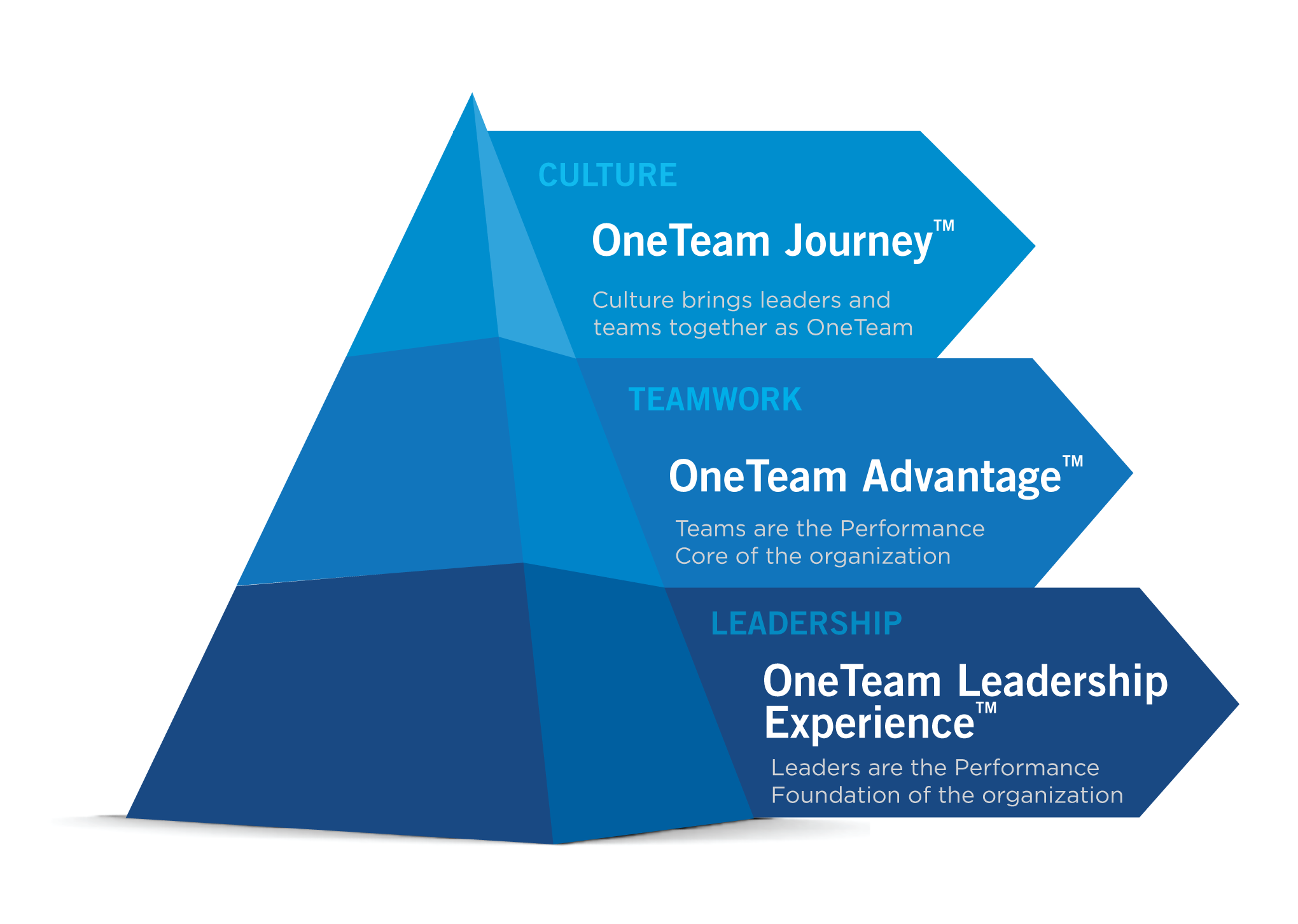 CULTURE

OneTeam Journey™

Culture brings leaders and teams together as OneTeam

TEAMWORK

OneTeam Advantage™

Teams are the Performance Core of the organization

LEADERSHIP

OneTeam Leadership Experience™

Leaders are the Performance Foundation of the organization